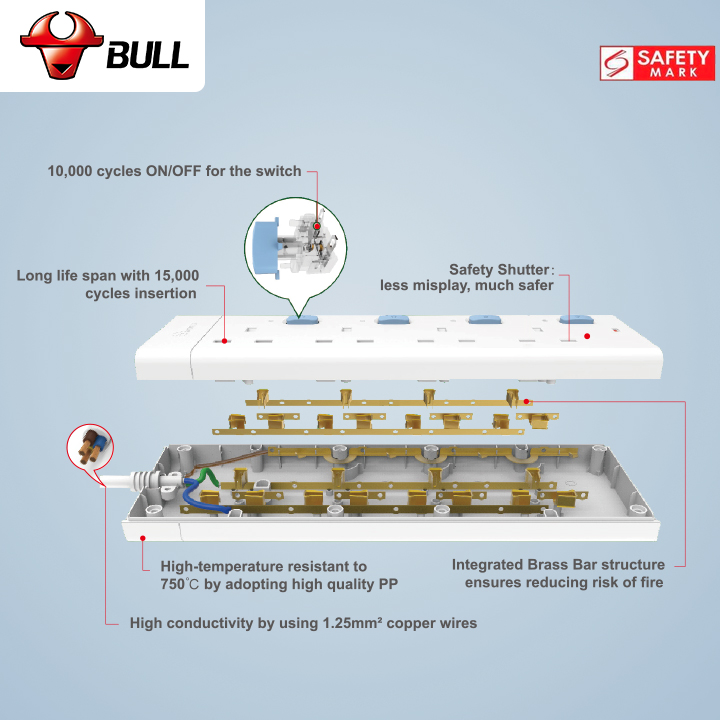 BULL

SAFETY MARK

10,000 cycles ON/OFF for the switch

Long life span with 15,000 cycles insertion

Safety Shutter: less misplay, much safer

High-temperature resistant to 750°C by adopting high quality PP

Integrated Brass Bar structure ensures reducing risk of fire

High conductivity by using 1.25mm² copper wires