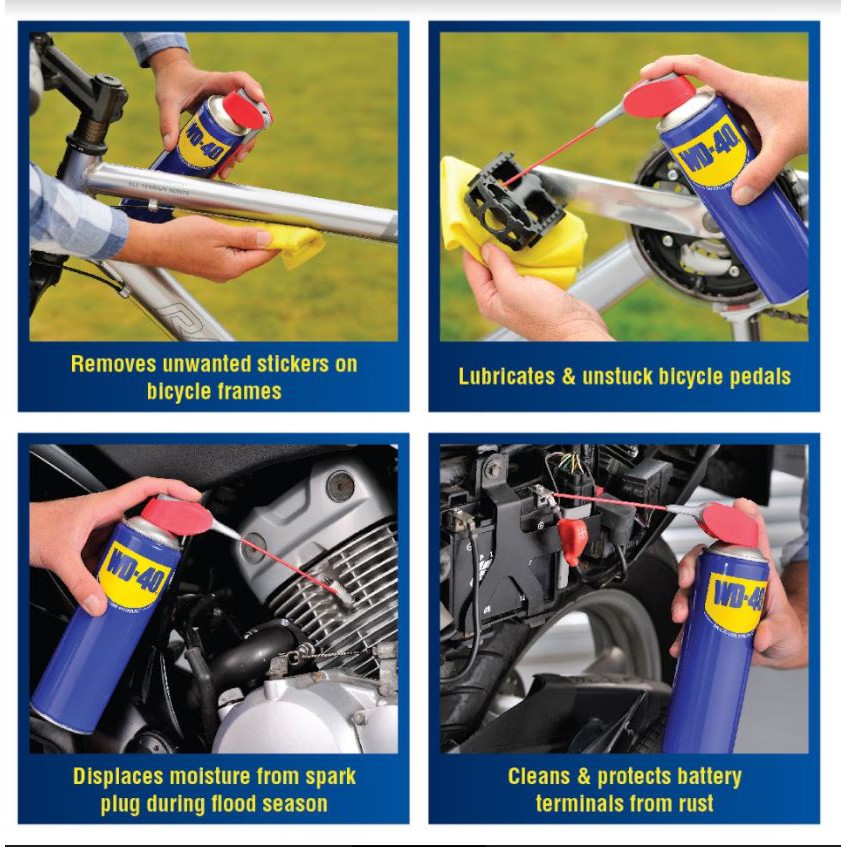 WD-40

Removes unwanted stickers on bicycle frames

WD-40

Lubricates & unstuck bicycle pedals

WD-40

Displaces moisture from spark plug during flood season

WD-40

Cleans & protects battery terminals from rust